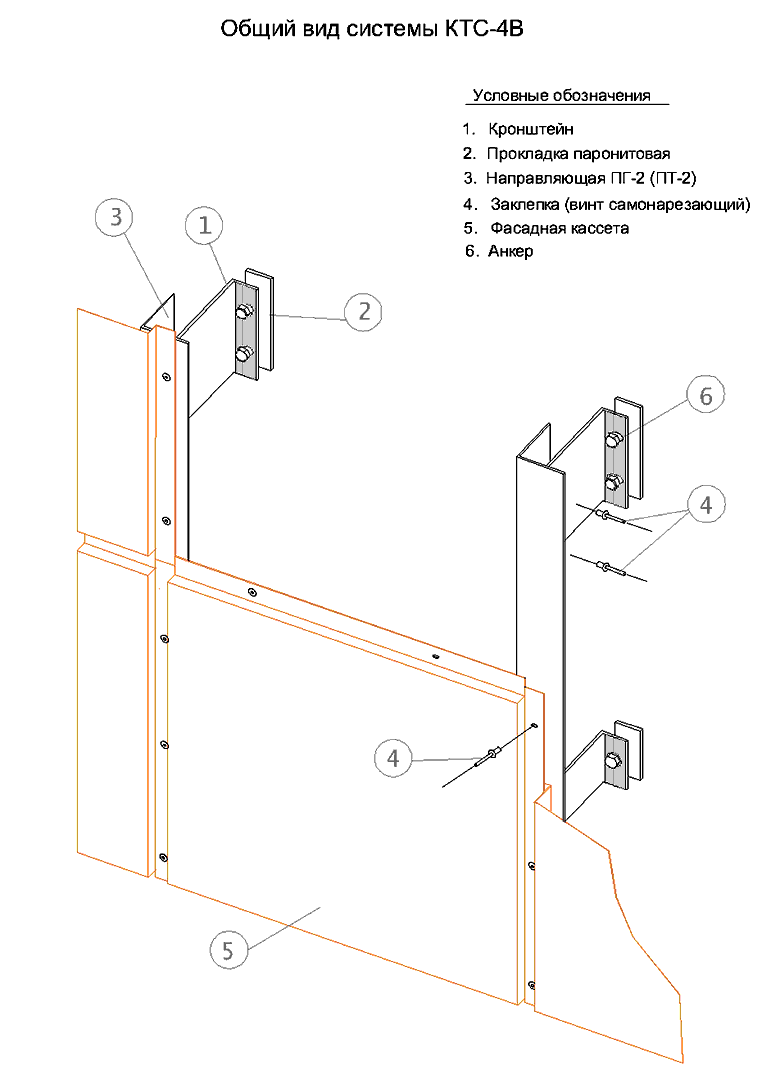 Общий вид системы КТС-4В

Условные обозначения

1. Кронштейн
2. Прокладка паронитовая
3. Направляющая ПГ-2 (ПТ-2)
4. Заклепка (винт самонарезающий)
5. Фасадная кассета
6. Анкер

3
1
2
6
4
4
5