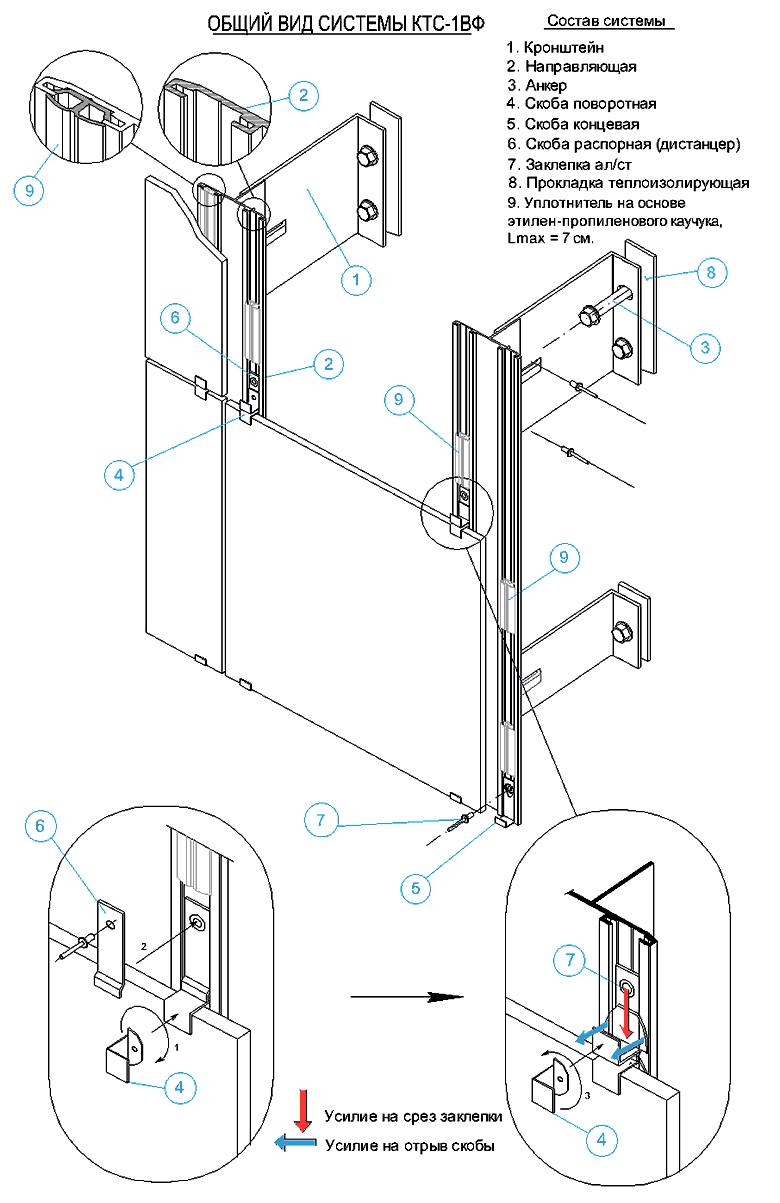 ОБЩИЙ ВИД СИСТЕМЫ КТС-1ВФ

Состав системы

1. Кронштейн
2. Направляющая
3. Анкер
4. Скоба поворотная
5. Скоба концевая
6. Скоба распорная (дистанцер)
7. Заклепка ал/ст
8. Прокладка теплоизолирующая
9. Уплотнитель на основе этилен-пропиленового каучука, Lmax = 7 см.

9
2
1
8
3
6
2
9
4
9
7
5
6
2
1
4
7
3
4

Усилие на срез заклепки
Усилие на отрыв скобы